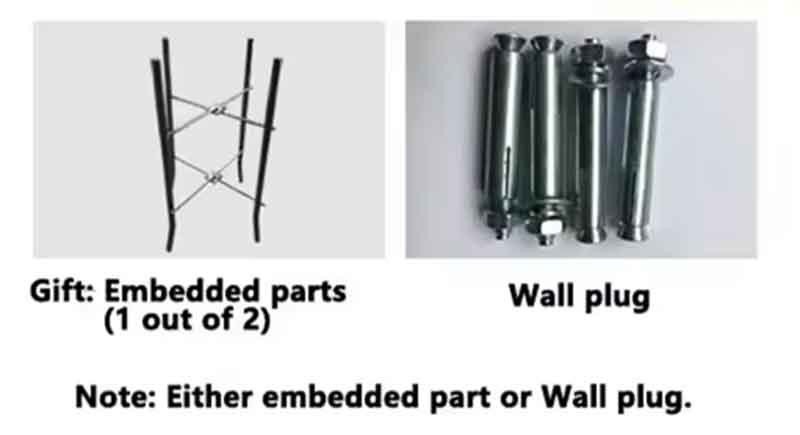 Gift: Embedded parts
(1 out of 2)

Wall plug

Note: Either embedded part or Wall plug.